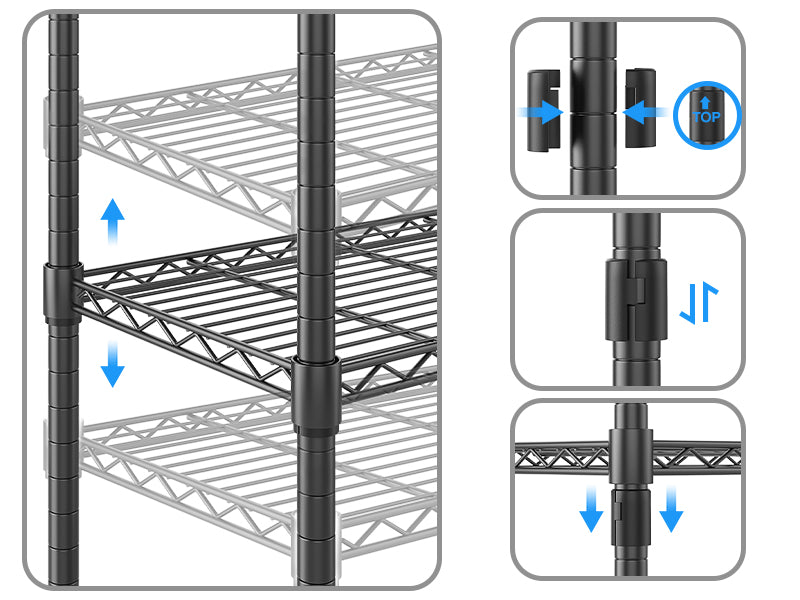 TOP