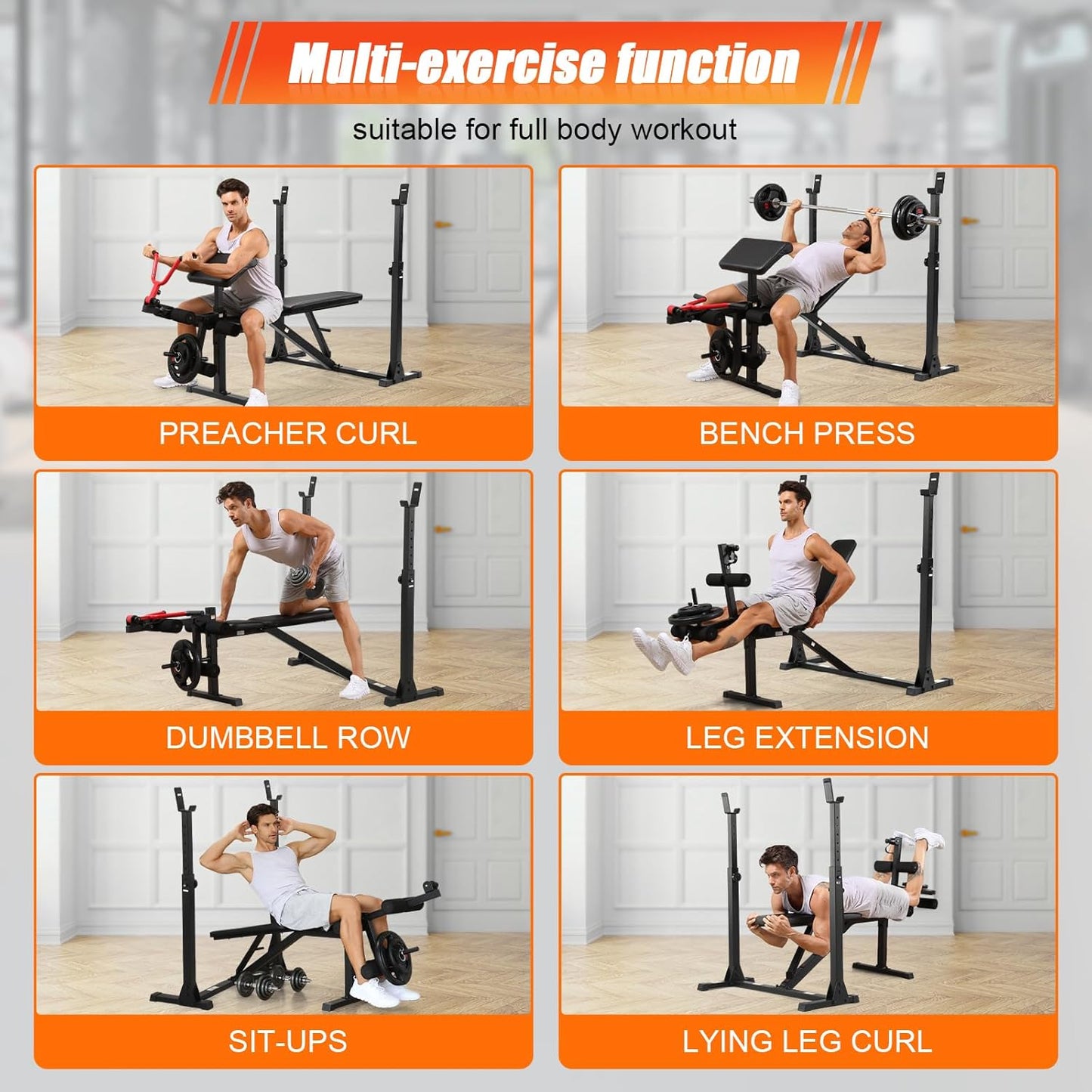 Multi-exercise function

suitable for full body workout

PREACHER CURL

BENCH PRESS

DUMBBELL ROW

LEG EXTENSION

SIT-UPS

LYING LEG CURL