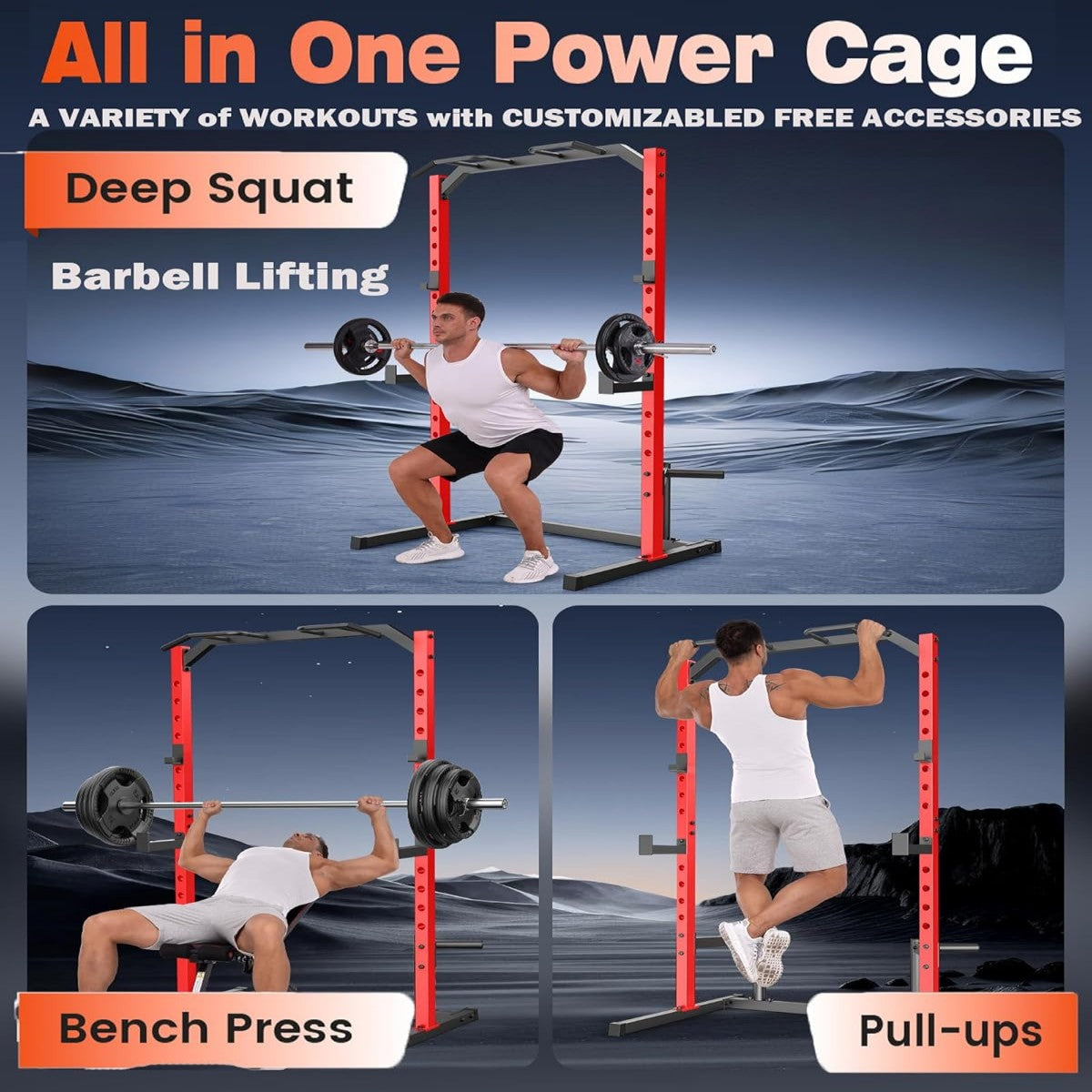 All in One Power Cage

A VARIETY of WORKOUTS with CUSTOMIZABLED FREE ACCESSORIES

Deep Squat

Barbell Lifting

Bench Press

Pull-ups