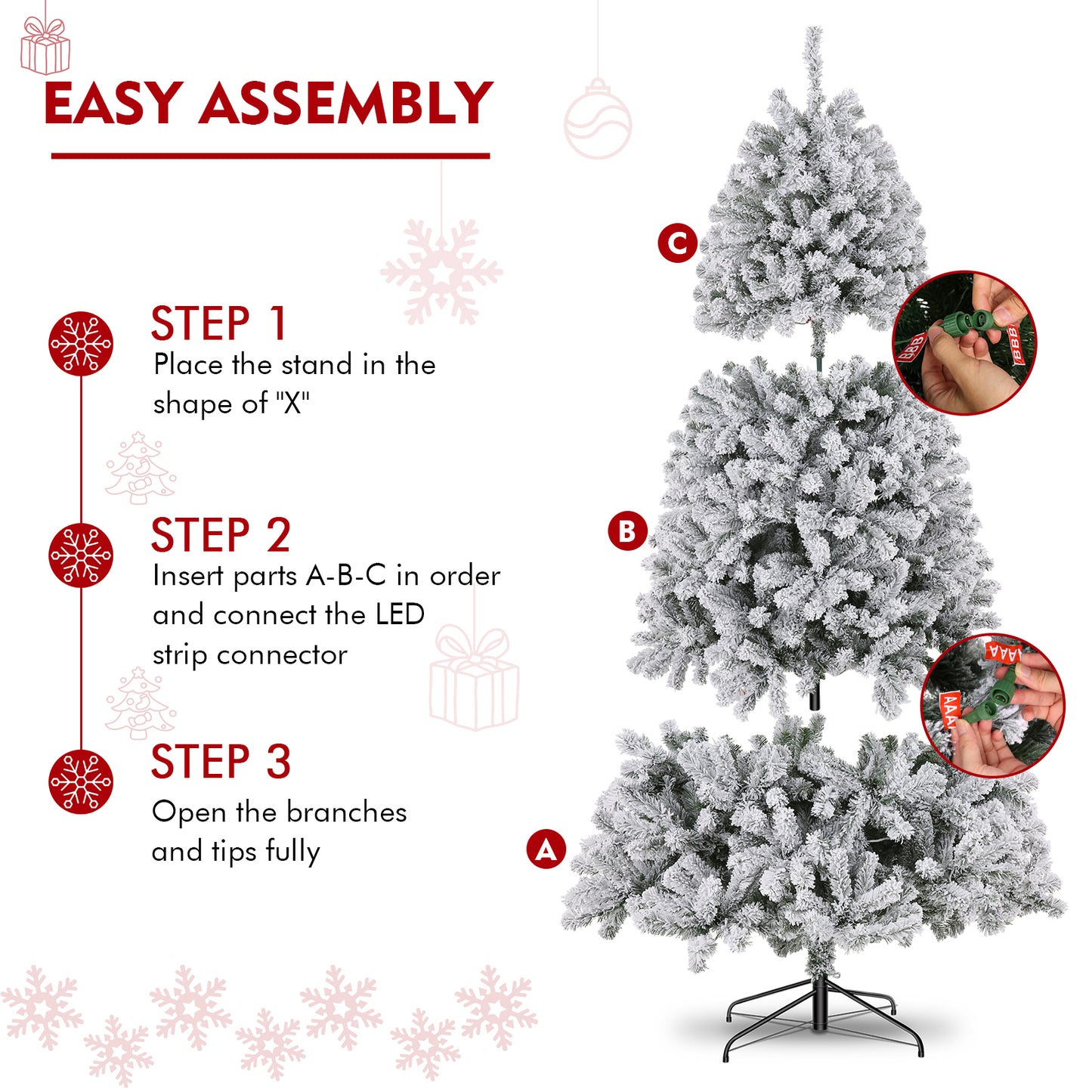 EASY ASSEMBLY

STEP 1
Place the stand in the shape of "X"

STEP 2
Insert parts A-B-C in order and connect the LED strip connector

STEP 3
Open the branches and tips fully

C

BBB

BBB

B

AAA

AAA

A