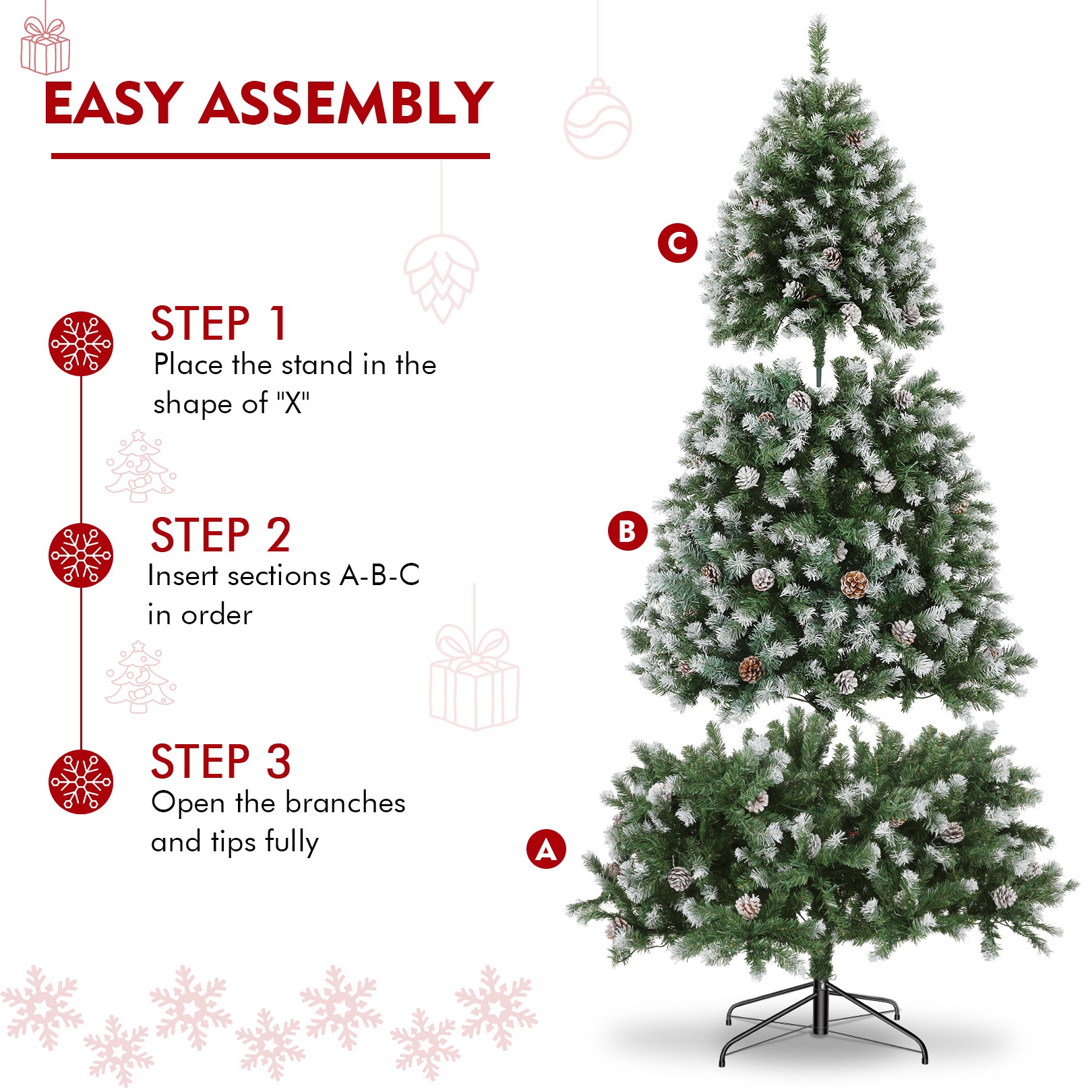 EASY ASSEMBLY

STEP 1
Place the stand in the shape of "X"

STEP 2
Insert sections A-B-C in order

STEP 3
Open the branches and tips fully

C

B

A