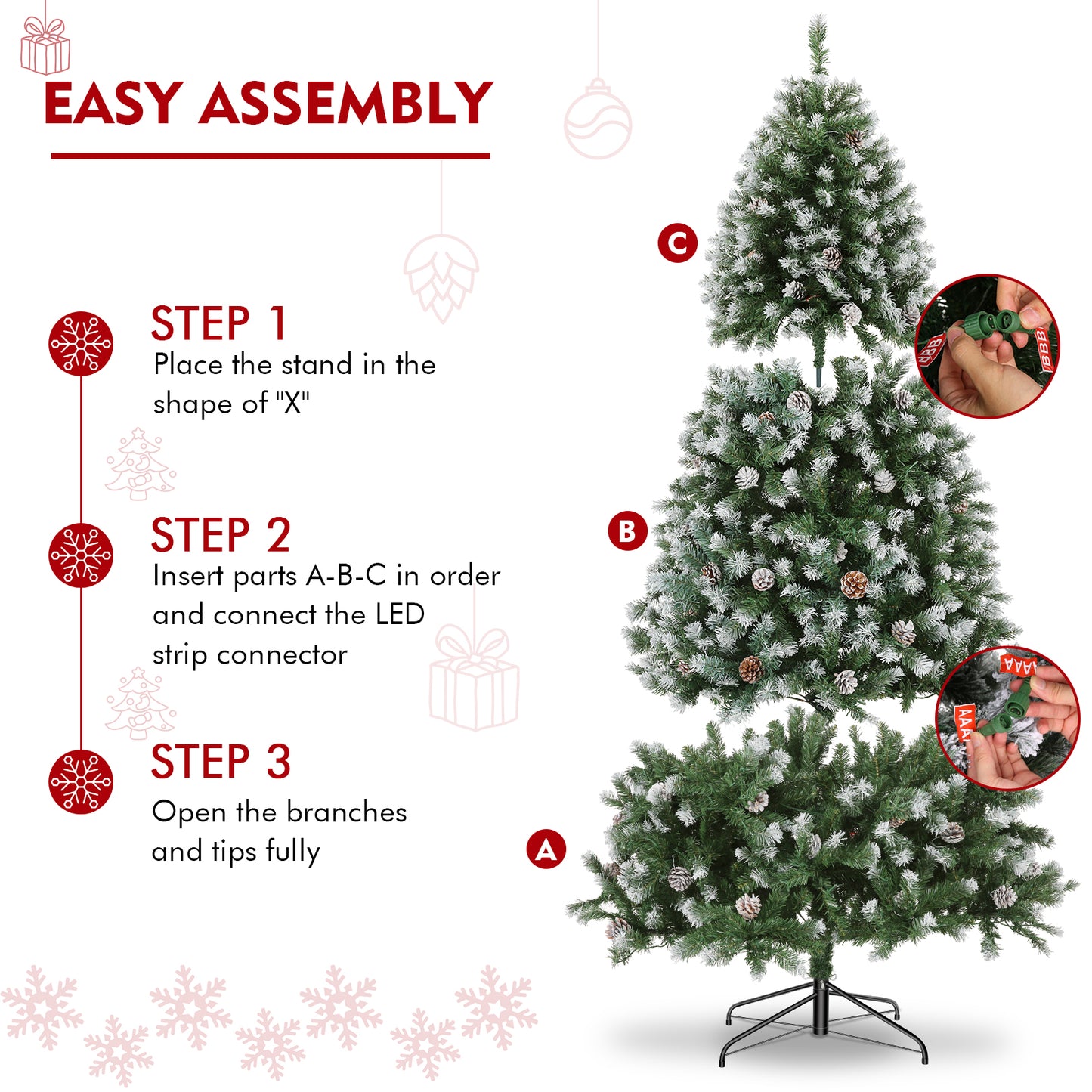 EASY ASSEMBLY

STEP 1
Place the stand in the shape of "X"

STEP 2
Insert parts A-B-C in order and connect the LED strip connector

STEP 3
Open the branches and tips fully

C

BBB

BBB

B

AAA

AAA

A